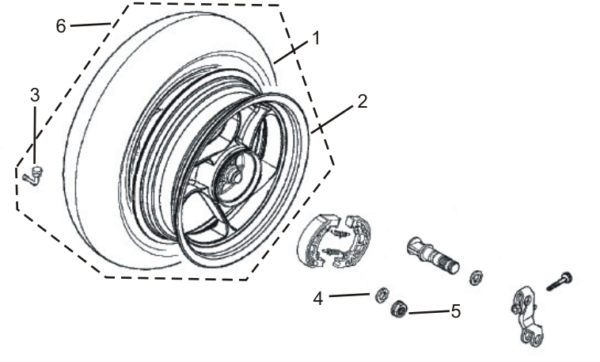 6
1
3
2
4
5