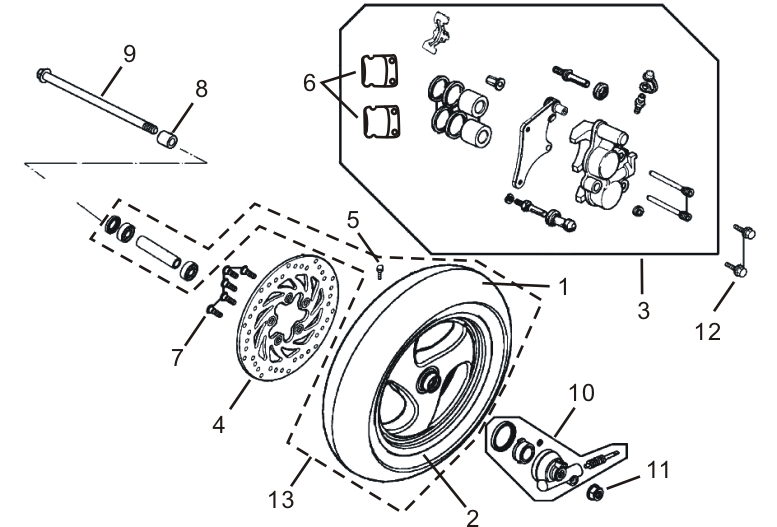 9
8
6
5
1
3
12
7
4
10
11
13
2