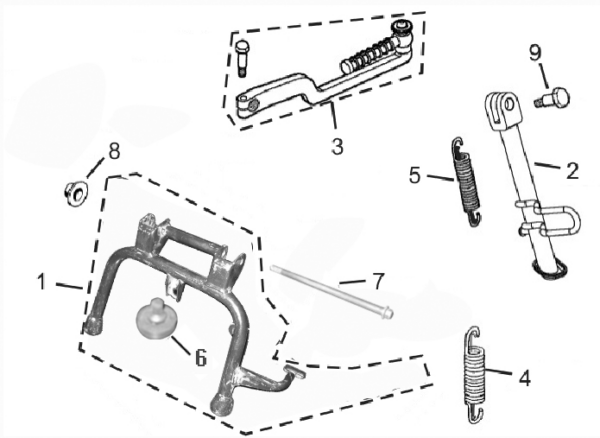 9
3
8
5
2
1
7
6
4