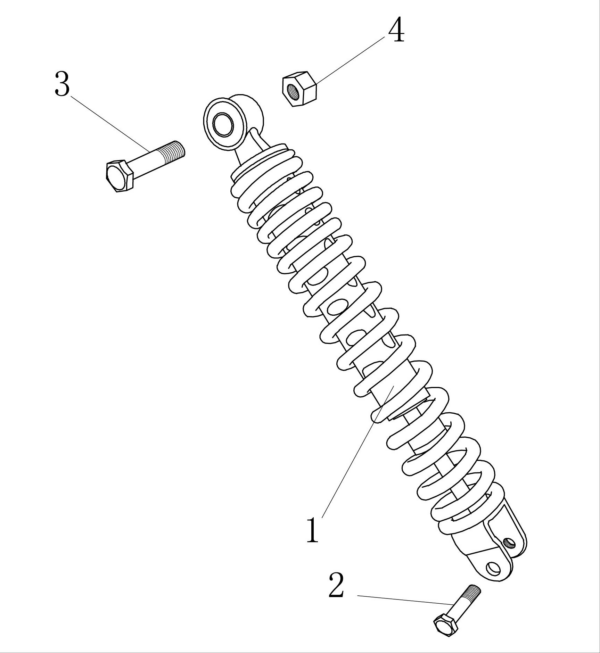 4
3
1
2