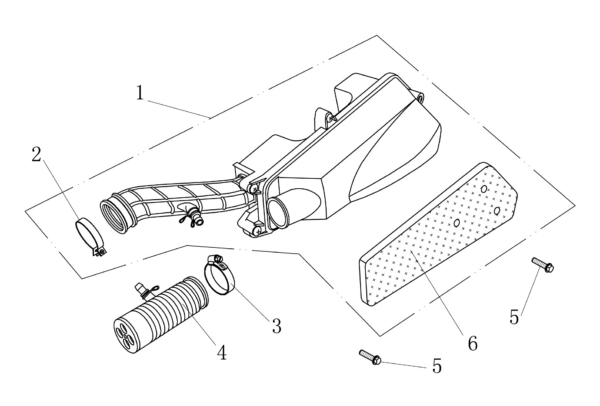 1
2
3
4
5
6
5