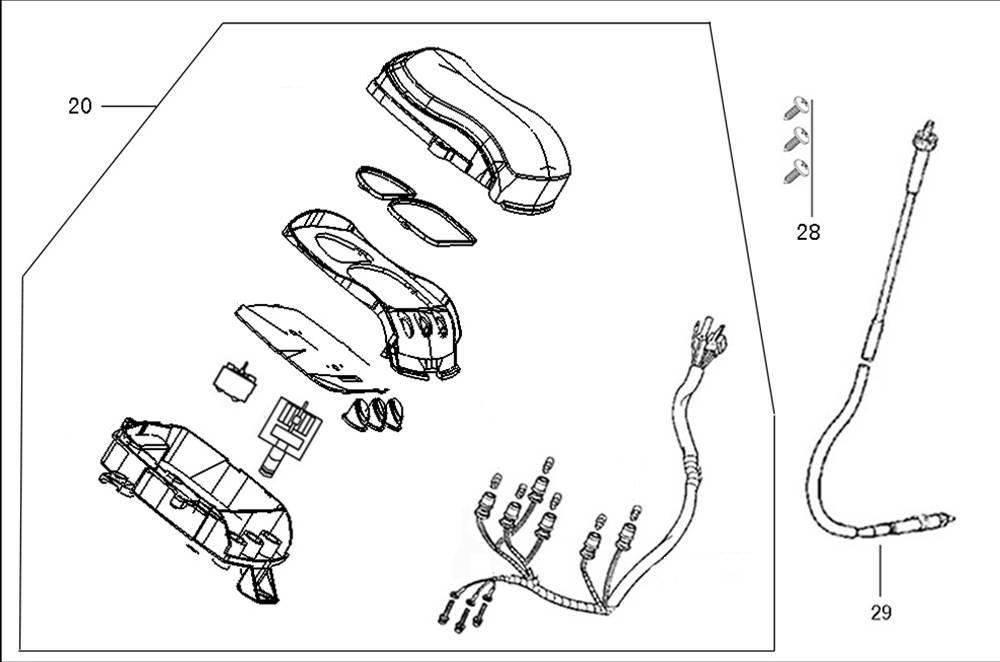 20

28

29