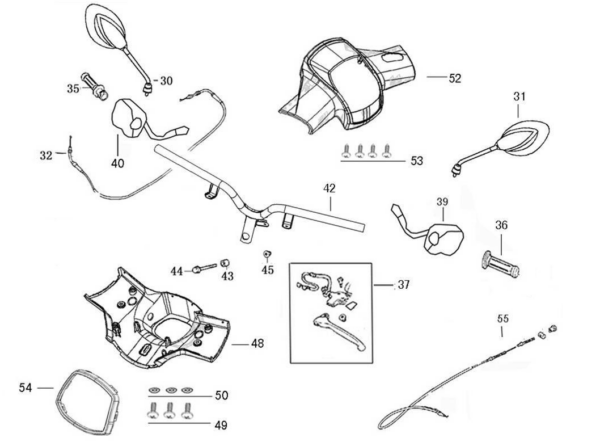 30
35
52
31
40
32
53
42
39
36
44
43
45
37
48
55
54
50
49