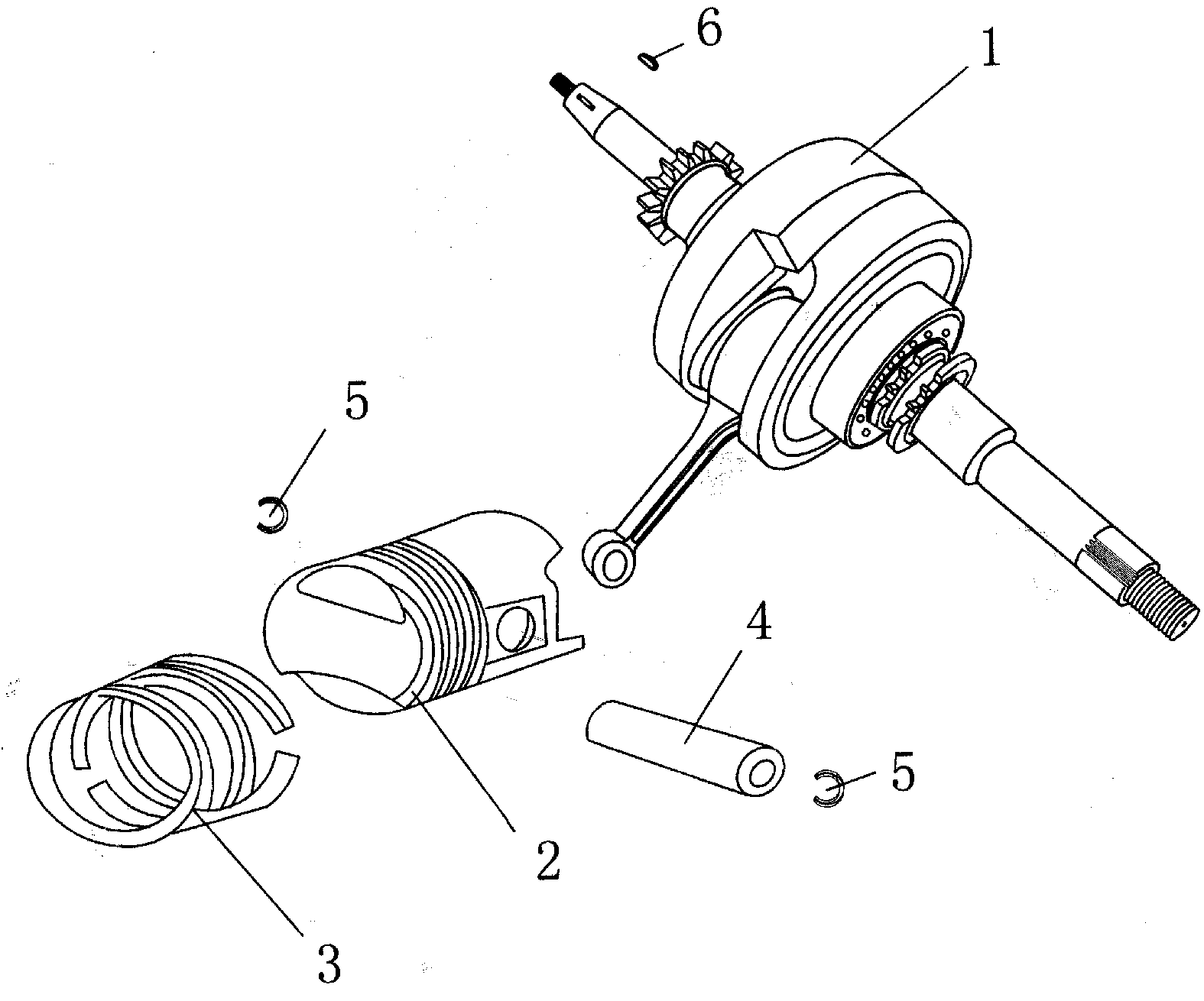 6
1
5
4
5
2
3