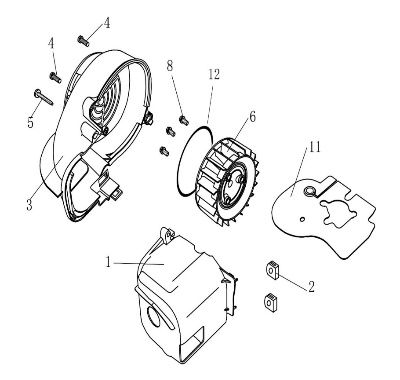 4
4
8
12
5
6
11
3
1
2