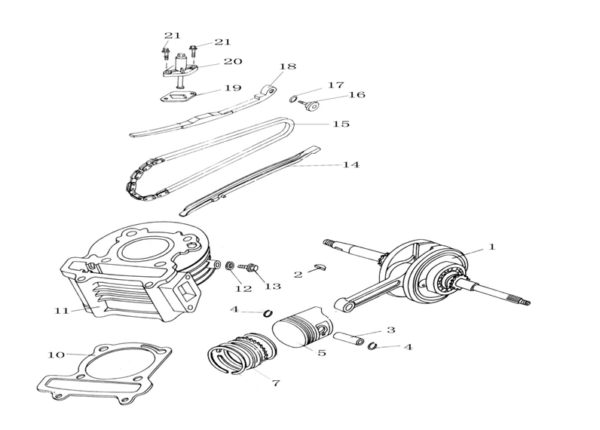 21
21
20
18
19
17
16
15
14
1
2
12
13
11
4
3
4
5
10
7