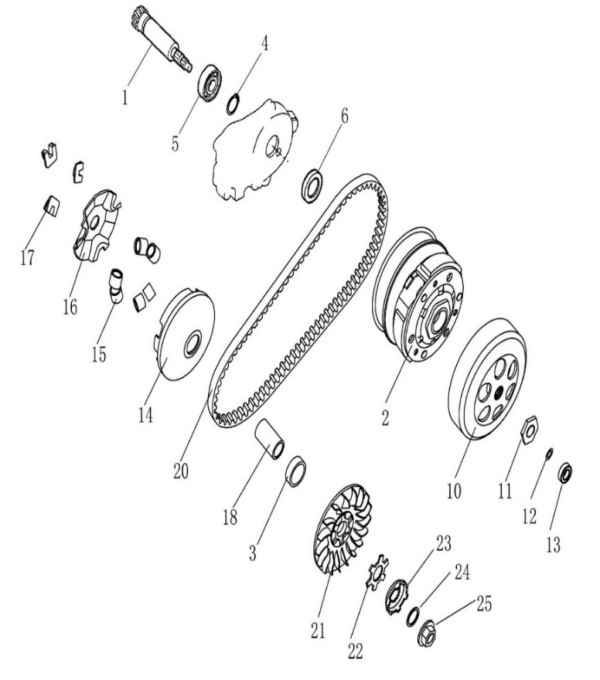 1
4
5
6
17
16
15
14
20
2
10
11
12
13
18
3
23
24
25
21
22