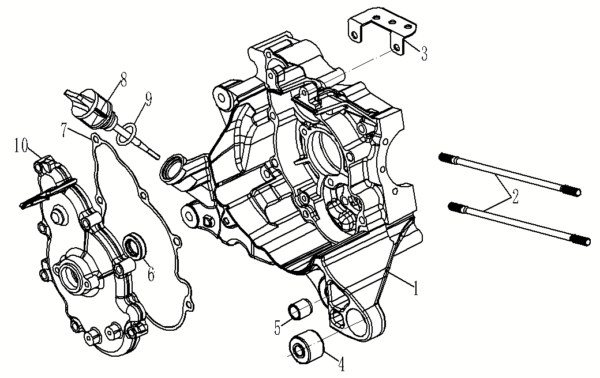 3
8
9
7
10
2
6
1
5
4