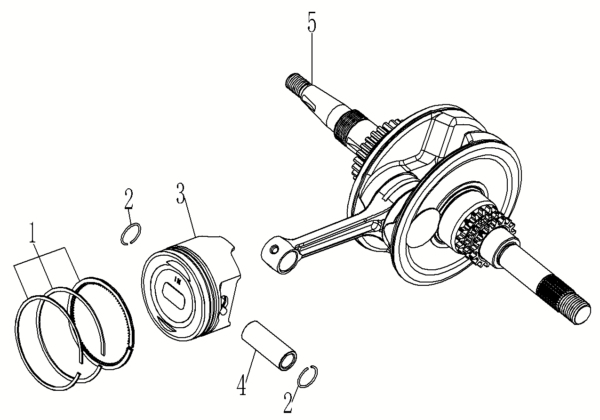 5
2
3
1
IN
4
2