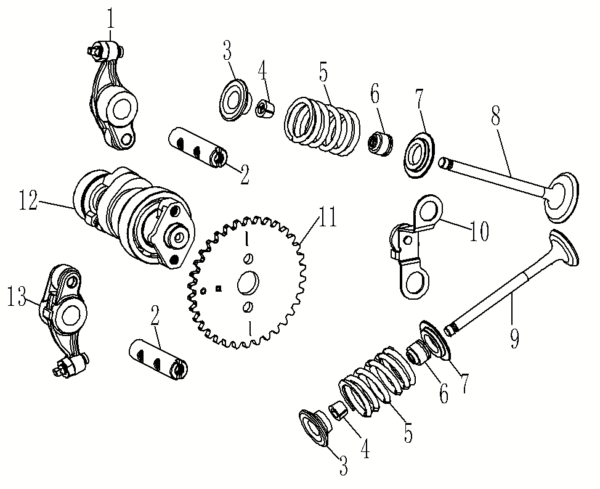 1
3
4
5
6
7
8
2
12
11
10
13
2
9
7
6
5
4
3