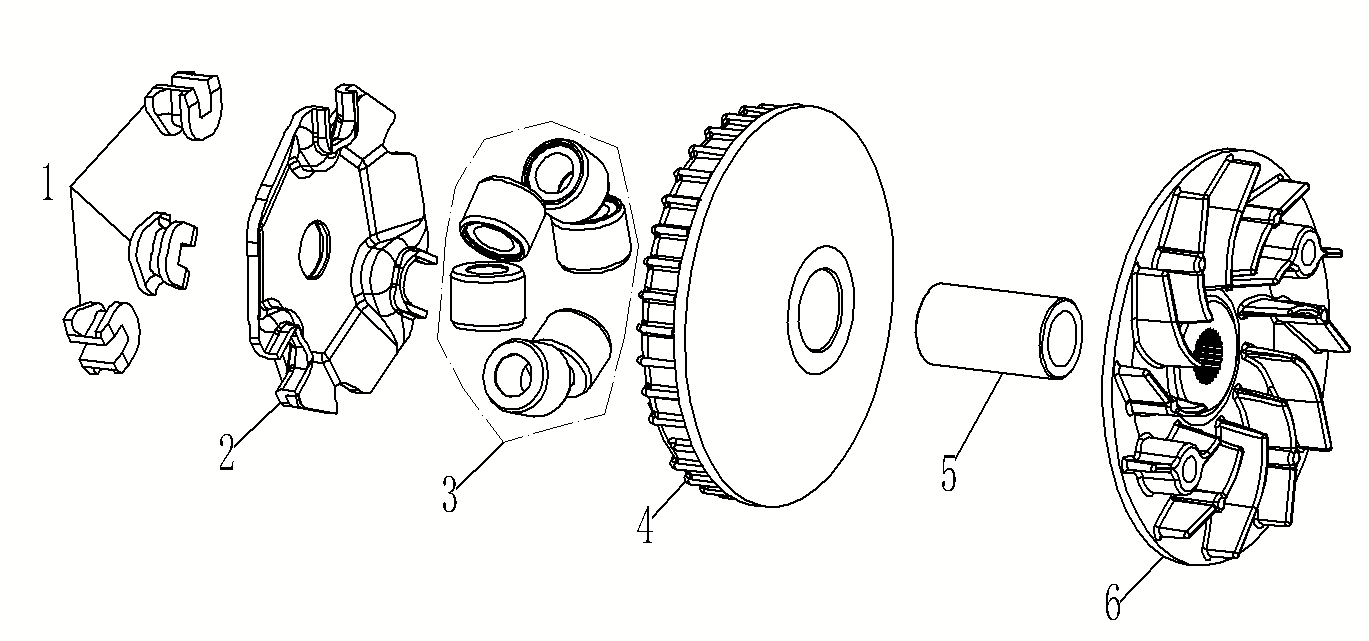 1
2
3
4
5
6