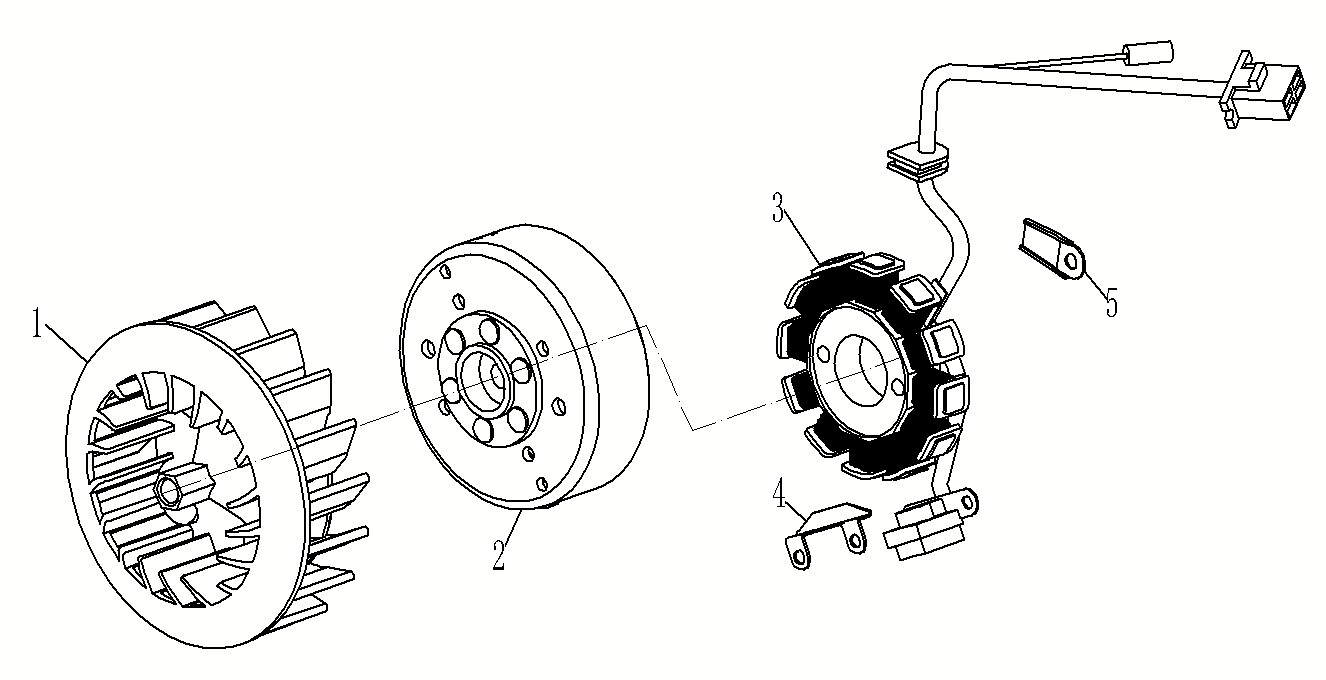 1
2
3
4
5