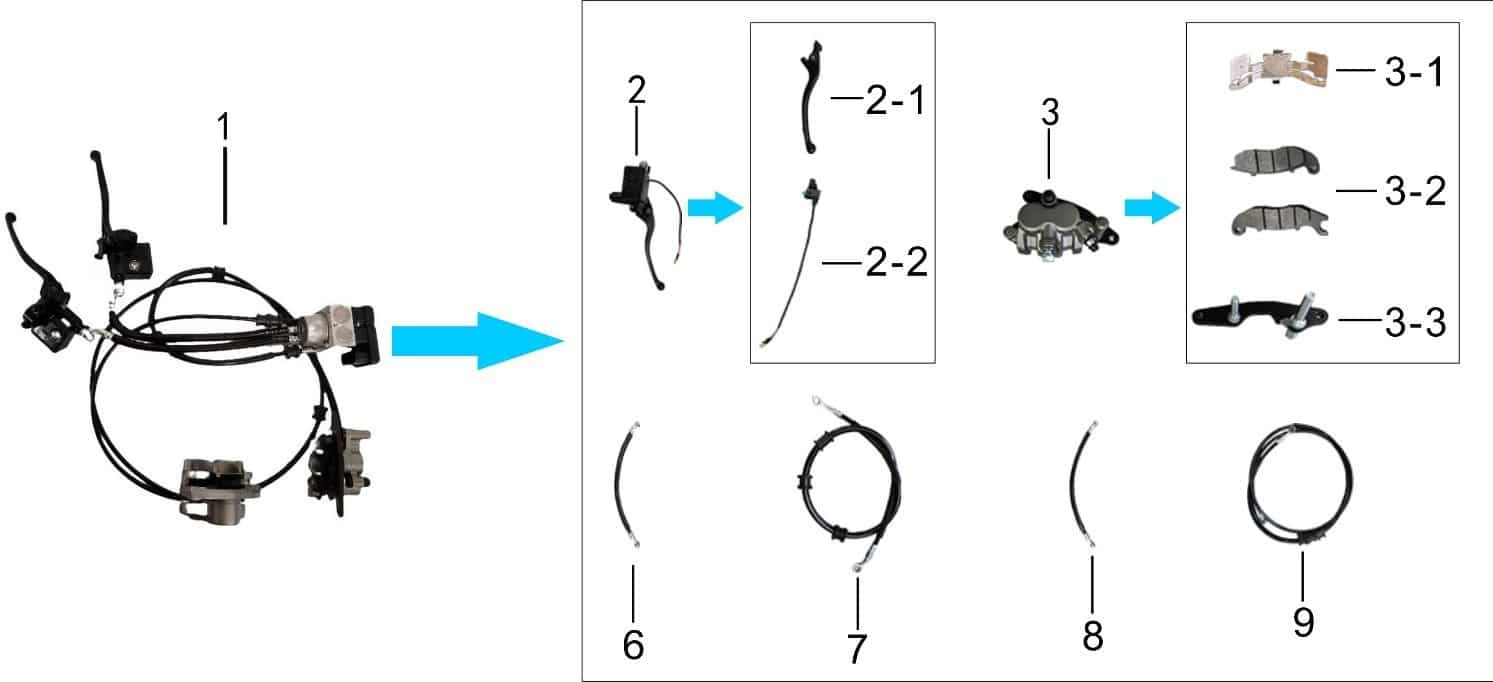 1

2

2-1

2-2

3

3-1

3-2

3-3

6

7

8

9