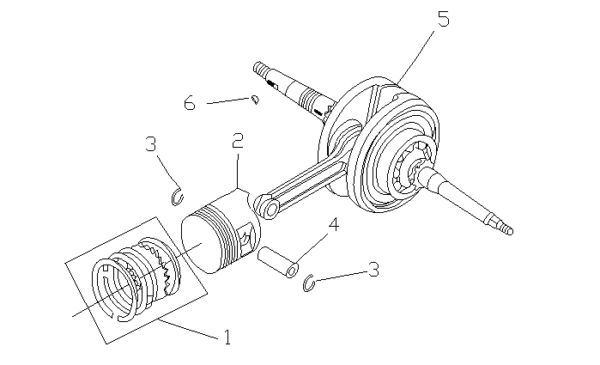 5
6
3
2
4
3
1