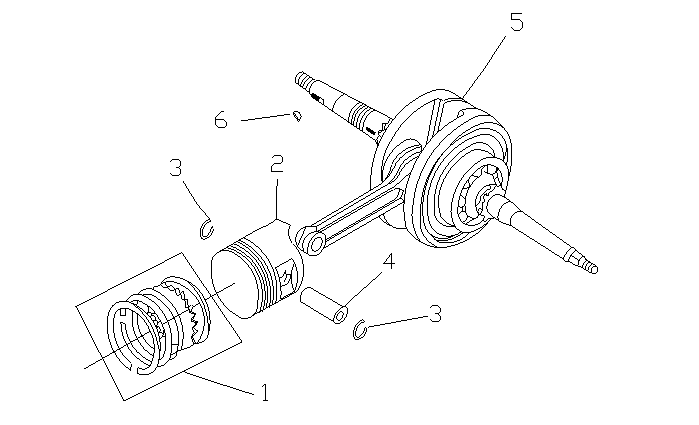 5
6
3
2
4
3
1